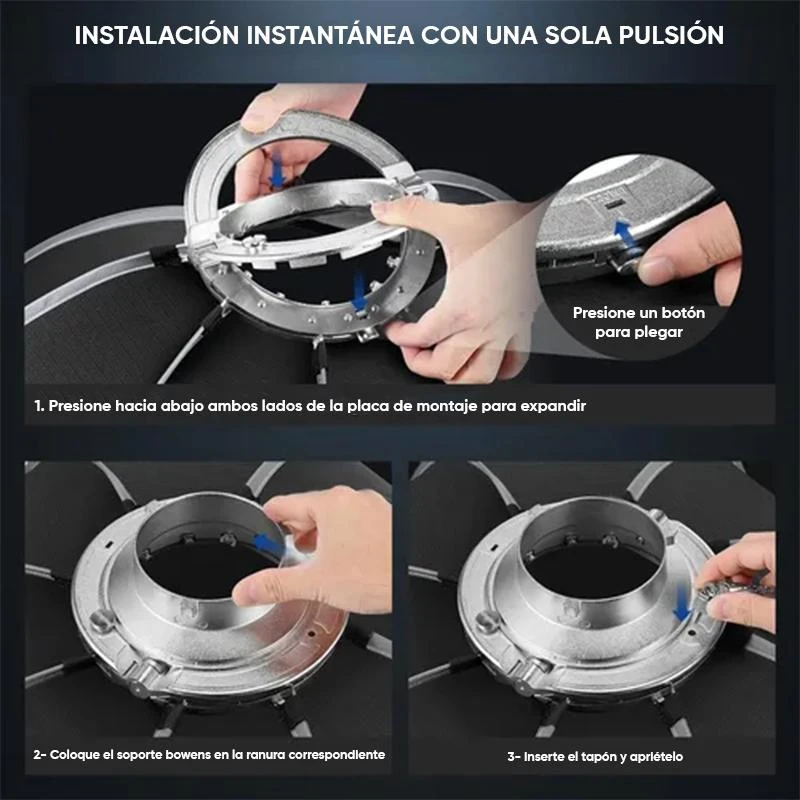 INSTALACIÓN INSTANTÁNEA CON UNA SOLA PULSIÓN

Presione un botón para plegar

1. Presione hacia abajo ambos lados de la placa de montaje para expandir

2- Coloque el soporte bowens en la ranura correspondiente

3- Inserte el tapón y apriételo