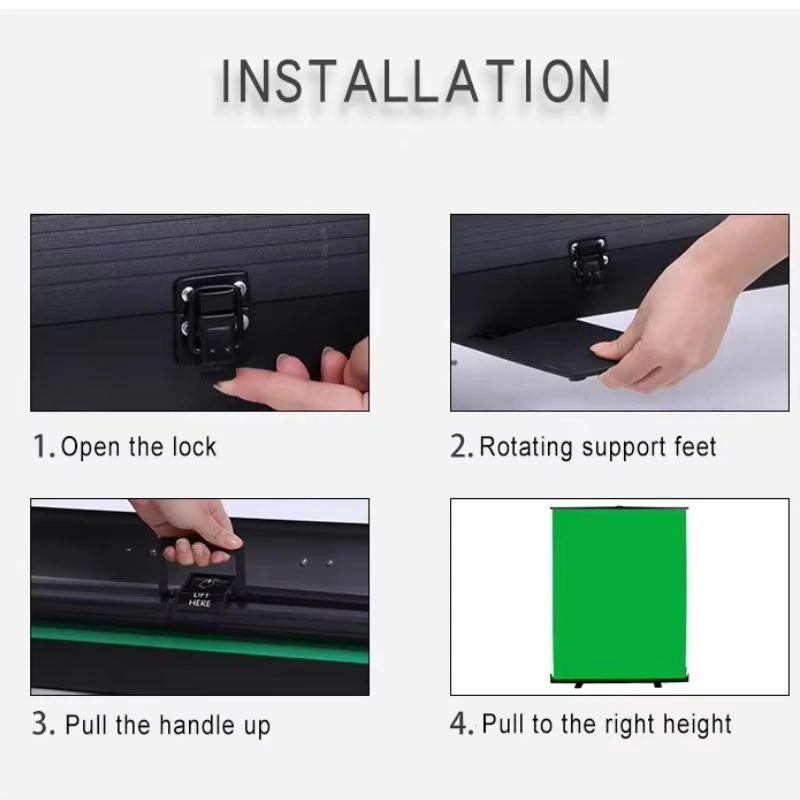 INSTALLATION

1. Open the lock

2. Rotating support feet

LIFT HERE

3. Pull the handle up

4. Pull to the right height