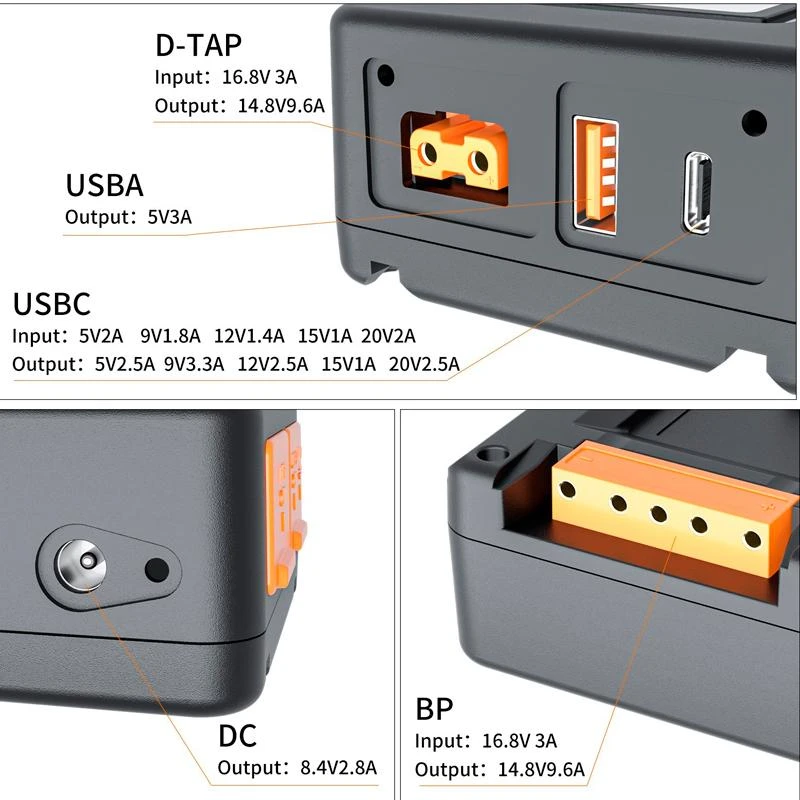 D-TAP
Input: 16.8V 3A
Output: 14.8V9.6A

USBA
Output: 5V3A

USBC
Input: 5V2A 9V1.8A 12V1.4A 15V1A 20V2A
Output: 5V2.5A 9V3.3A 12V2.5A 15V1A 20V2.5A

DC
Output: 8.4V2.8A

BP
Input: 16.8V 3A
Output: 14.8V9.6A