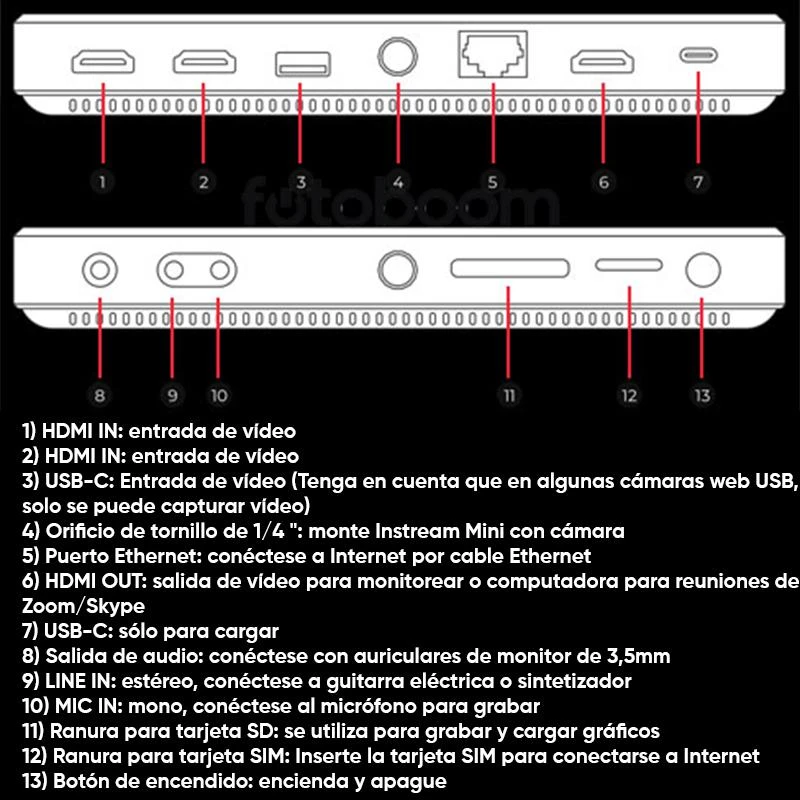 1 2 3 4 5 6 7

fotoboom

8 9 10 11 12 13

1) HDMI IN: entrada de vídeo
2) HDMI IN: entrada de vídeo
3) USB-C: Entrada de vídeo (Tenga en cuenta que en algunas cámaras web USB, solo se puede capturar vídeo)
4) Orificio de tornillo de 1/4 ": monte Instream Mini con cámara
5) Puerto Ethernet: conéctese a Internet por cable Ethernet
6) HDMI OUT: salida de vídeo para monitorear o computadora para reuniones de Zoom/Skype
7) USB-C: sólo para cargar
8) Salida de audio: conéctese con auriculares de monitor de 3,5mm
9) LINE IN: estéreo, conéctese a guitarra eléctrica o sintetizador
10) MIC IN: mono, conéctese al micrófono para grabar
11) Ranura para tarjeta SD: se utiliza para grabar y cargar gráficos
12) Ranura para tarjeta SIM: Inserte la tarjeta SIM para conectarse a Internet
13) Botón de encendido: encienda y apague