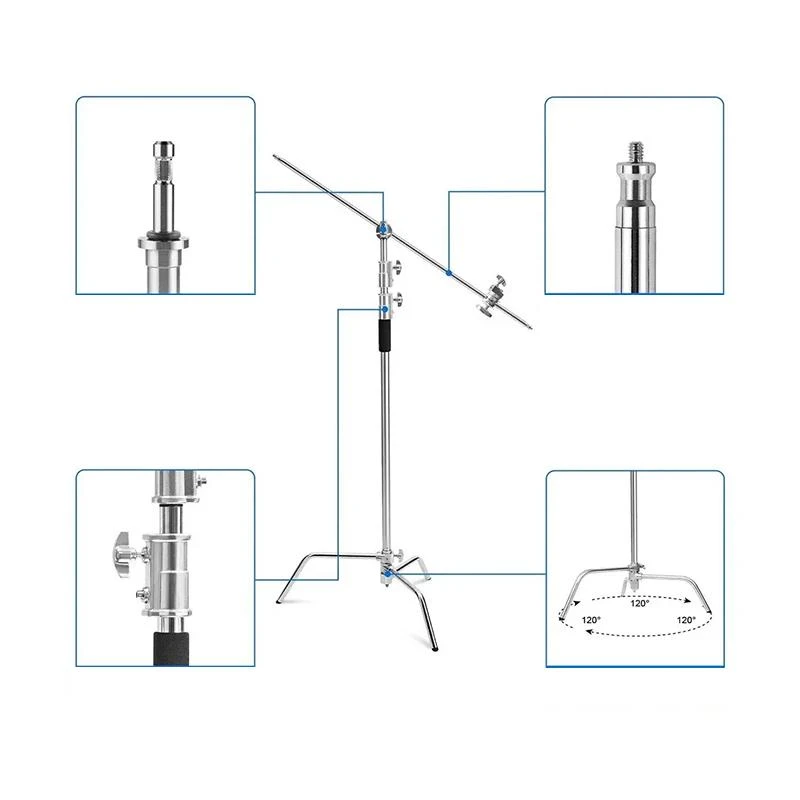 120°
120°
120°