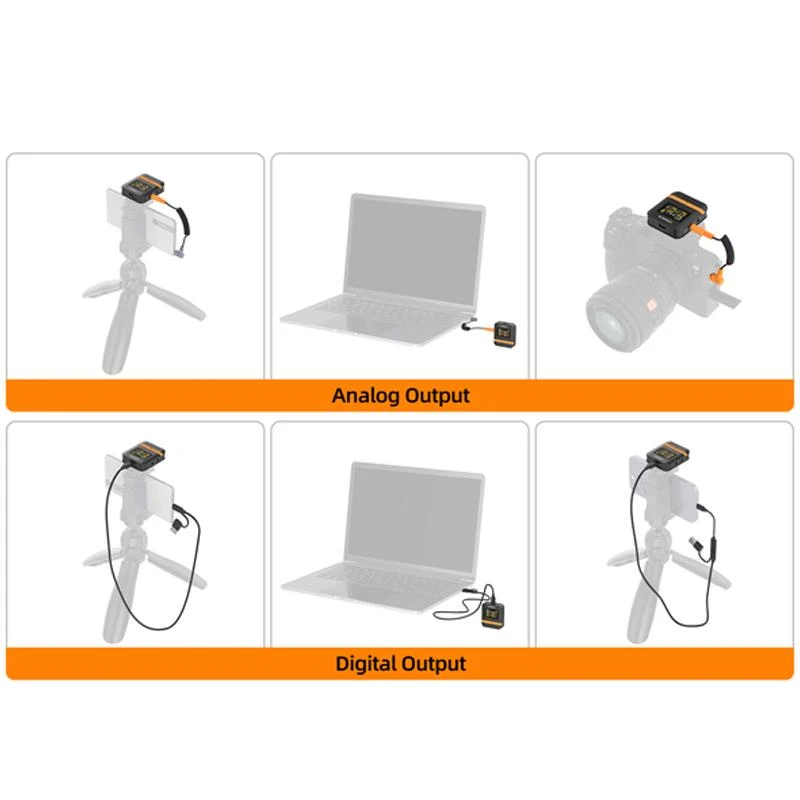 Analog Output

Digital Output