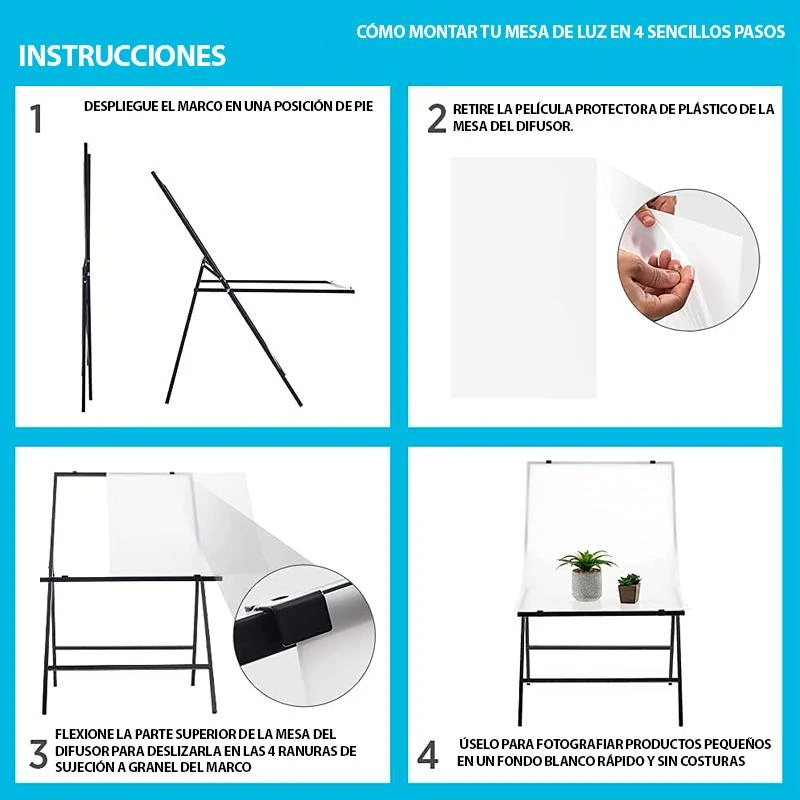 CÓMO MONTAR TU MESA DE LUZ EN 4 SENCILLOS PASOS

INSTRUCCIONES

1 DESPLIEGUE EL MARCO EN UNA POSICIÓN DE PIE

2 RETIRE LA PELÍCULA PROTECTORA DE PLÁSTICO DE LA MESA DEL DIFUSOR.

3 FLEXIONE LA PARTE SUPERIOR DE LA MESA DEL DIFUSOR PARA DESLIZARLA EN LAS 4 RANURAS DE SUJECIÓN A GRANEL DEL MARCO

4 ÚSELO PARA FOTOGRAFIAR PRODUCTOS PEQUEÑOS EN UN FONDO BLANCO RÁPIDO Y SIN COSTURAS