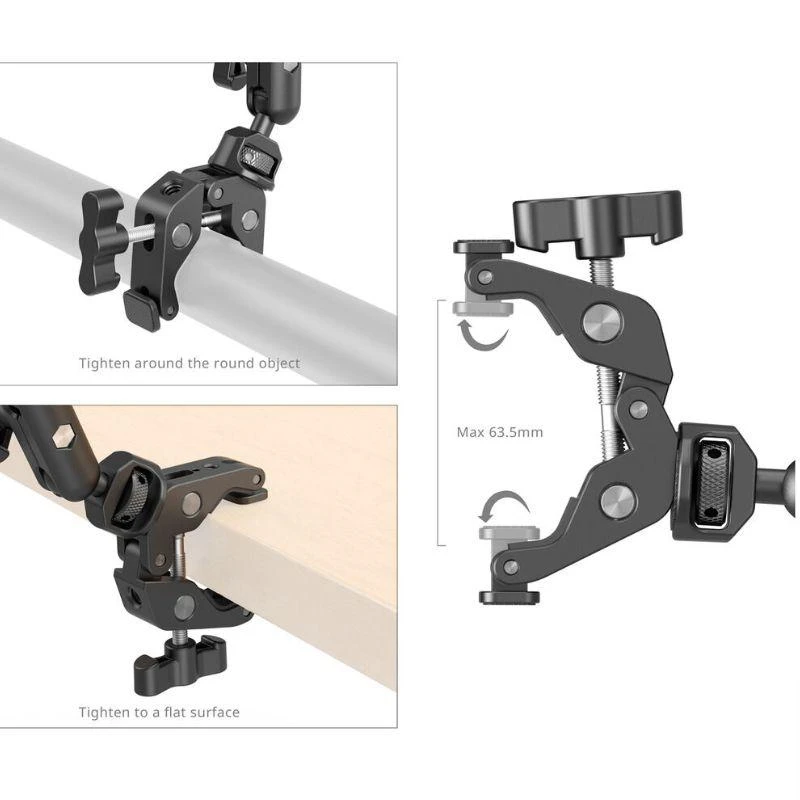 Tighten around the round object

Tighten to a flat surface

Max 63.5mm